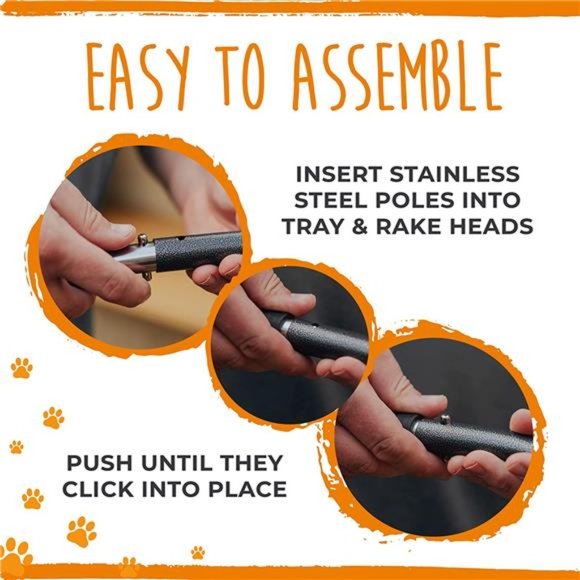 EASY TO ASSEMBLE

INSERT STAINLESS STEEL POLES INTO TRAY & RAKE HEADS

PUSH UNTIL THEY CLICK INTO PLACE